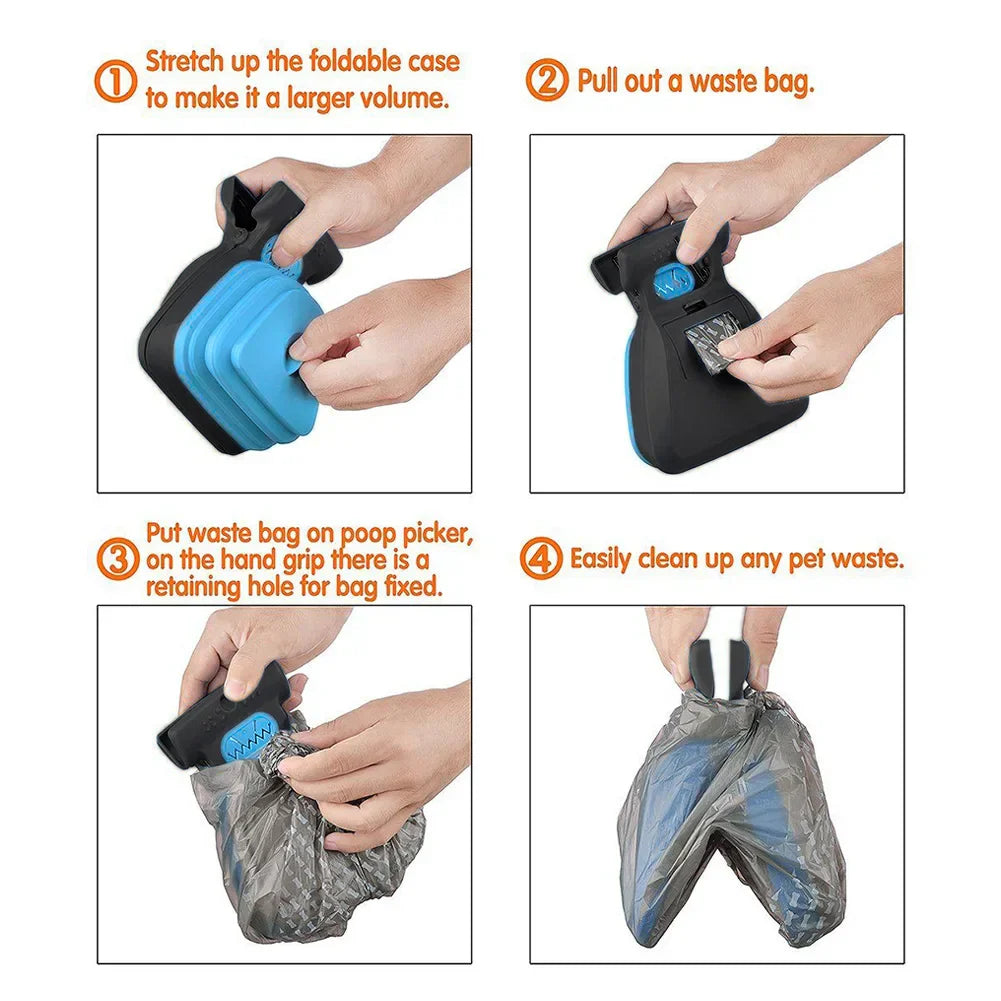 ① Stretch up the foldable case to make it a larger volume.

② Pull out a waste bag.

③ Put waste bag on poop picker, on the hand grip there is a retaining hole for bag fixed.

④ Easily clean up any pet waste.